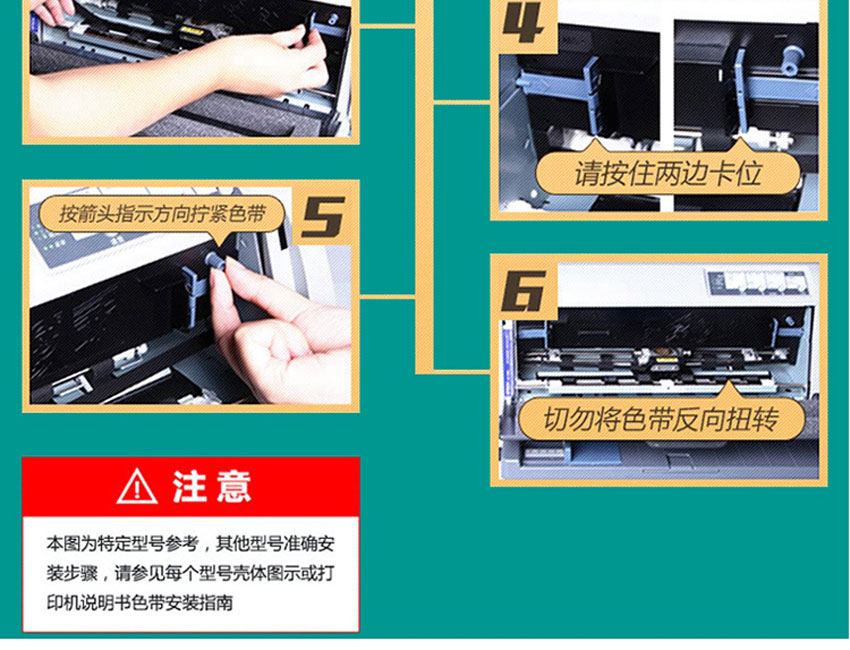 4

请按住两边卡位

按箭头指示方向拧紧色带

5

6

切勿将色带反向扭转

注意

本图为特定型号参考，其他型号准确安装步骤，请参见每个型号壳体图示或打印机说明书色带安装指南