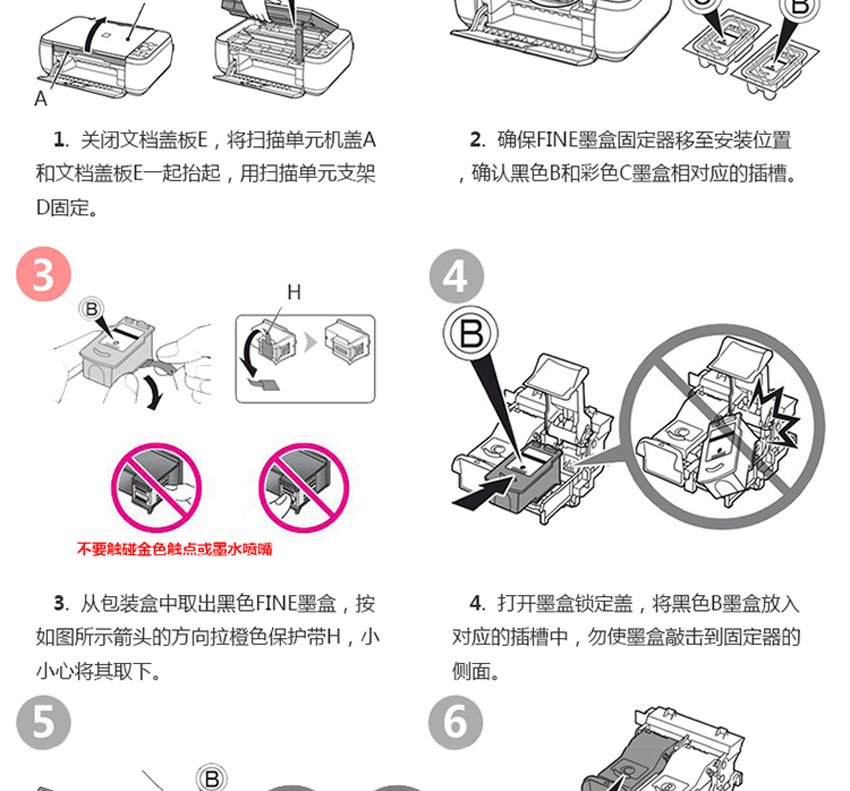 A

B

1. 关闭文档盖板E，将扫描单元机盖A和文档盖板E一起抬起，用扫描单元支架D固定。

2. 确保FINE墨盒固定器移至安装位置，确认黑色B和彩色C墨盒相对应的插槽。

3

B

H

不要触碰金色触点或墨水喷嘴

4

B

3. 从包装盒中取出黑色FINE墨盒，按如图所示箭头的方向拉橙色保护带H，小小心将其取下。

4. 打开墨盒锁定盖，将黑色B墨盒放入对应的插槽中，勿使墨盒敲击到固定器的侧面。

5

B

6