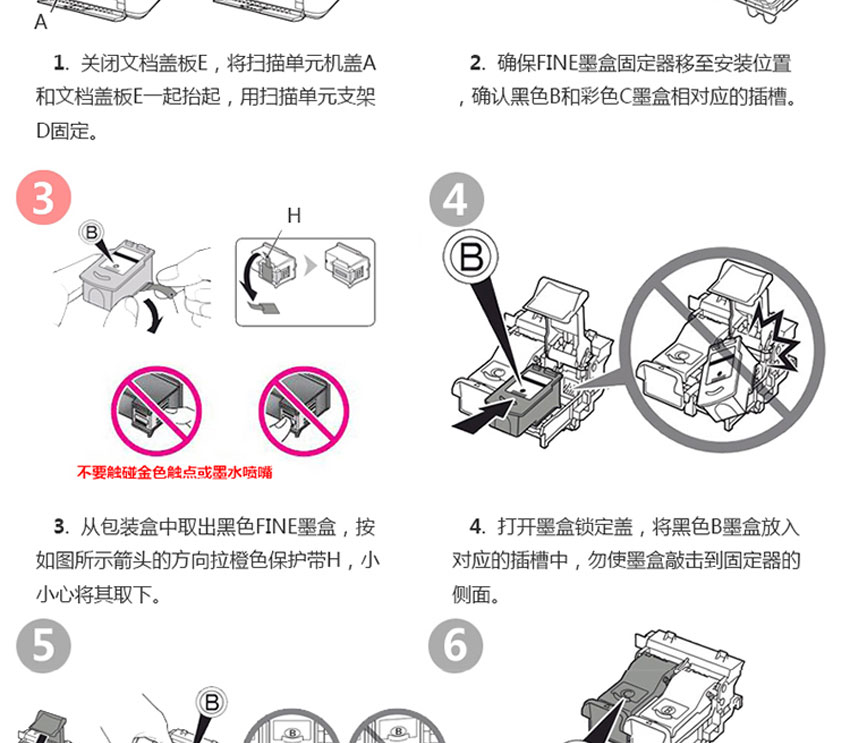 A

1. 关闭文档盖板E，将扫描单元机盖A和文档盖板E一起抬起，用扫描单元支架D固定。

2. 确保FINE墨盒固定器移至安装位置，确认黑色B和彩色C墨盒相对应的插槽。

3

B

H

不要触碰金色触点或墨水喷嘴

4

B

3. 从包装盒中取出黑色FINE墨盒，按如图所示箭头的方向拉橙色保护带H，小小心将其取下。

4. 打开墨盒锁定盖，将黑色B墨盒放入对应的插槽中，勿使墨盒敲击到固定器的侧面。

5

B

B

B

6